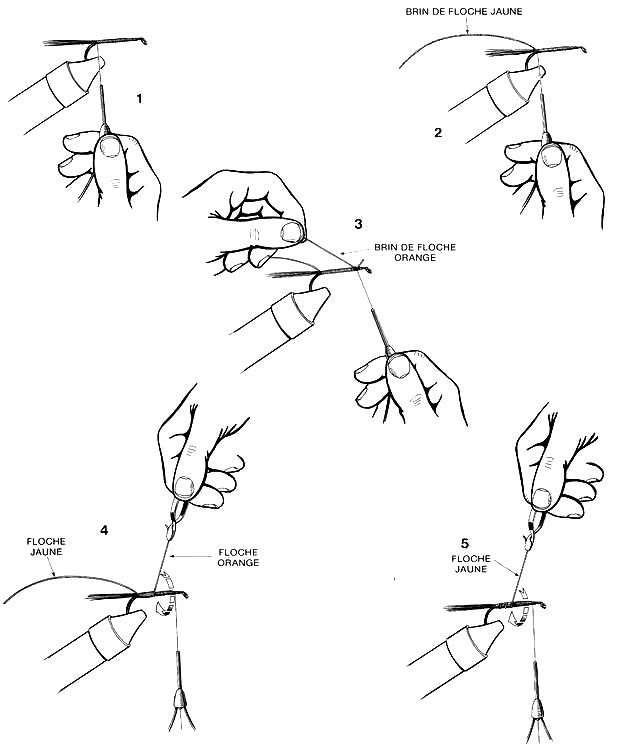 1

BRIN DE FLOCHE JAUNE

2

3

BRIN DE FLOCHE ORANGE

4

FLOCHE JAUNE

FLOCHE ORANGE

5

FLOCHE JAUNE