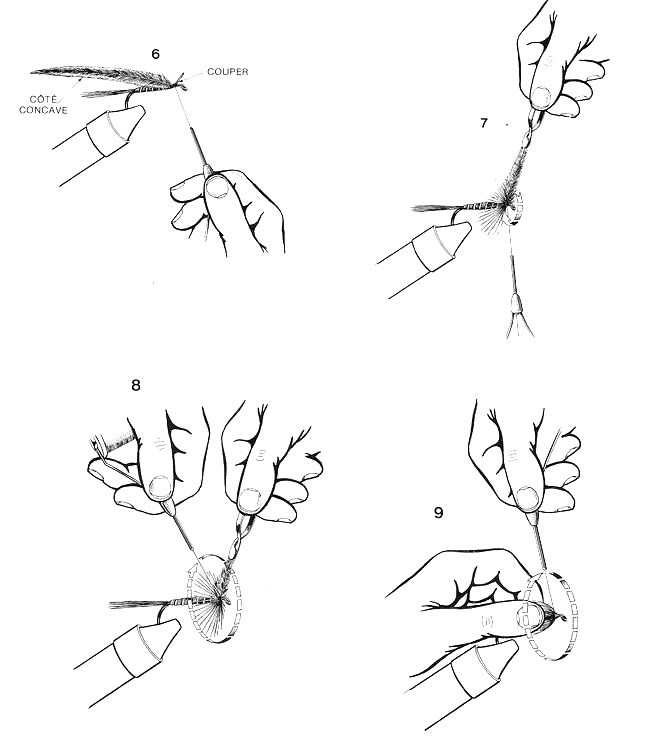 6
COUPER
CÔTÉ CONCAVE

7

8

9